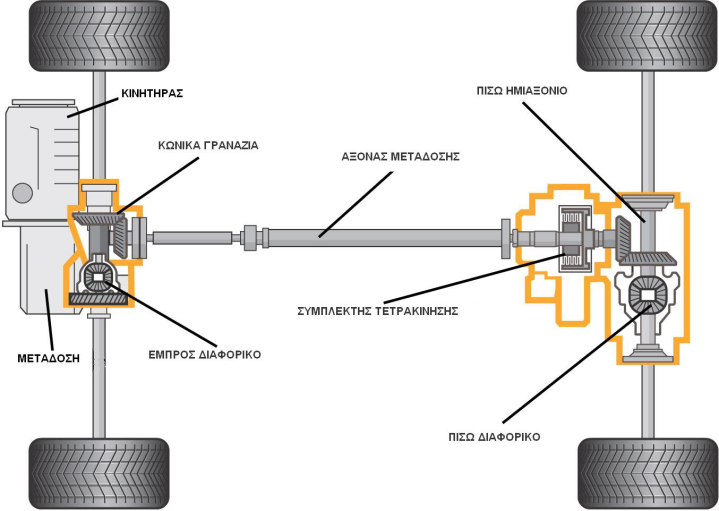 ΚΙΝΗΤΗΡΑΣ

ΚΩΝΙΚΑ ΓΡΑΝΑΖΙΑ

ΑΞΟΝΑΣ ΜΕΤΑΔΟΣΗΣ

ΠΙΣΩ ΗΜΙΑΞΟΝΙΟ

ΣΥΜΠΛΕΚΤΗΣ ΤΕΤΡΑΚΙΝΗΣΗΣ

ΜΕΤΑΔΟΣΗ

ΕΜΠΡΟΣ ΔΙΑΦΟΡΙΚΟ

ΠΙΣΩ ΔΙΑΦΟΡΙΚΟ