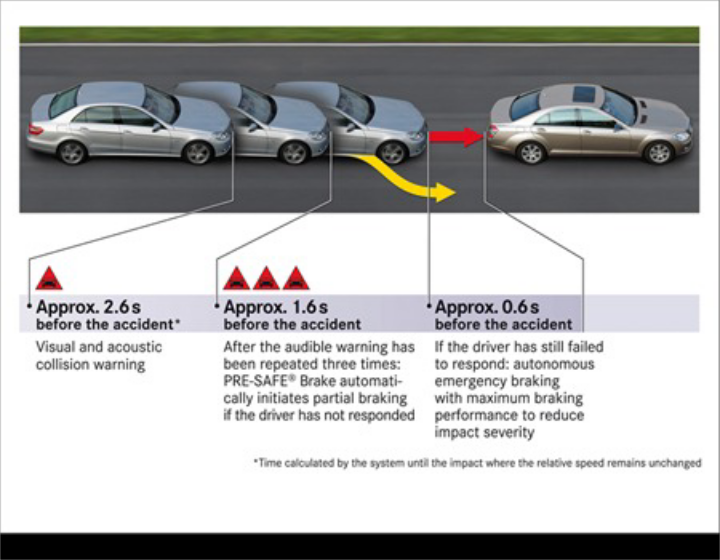 Approx. 2.6 s
before the accident*
Visual and acoustic collision warning

Approx. 1.6 s
before the accident
After the audible warning has been repeated three times: PRE-SAFE® Brake automatically initiates partial braking if the driver has not responded

Approx. 0.6 s
before the accident
If the driver has still failed to respond: autonomous emergency braking with maximum braking performance to reduce impact severity

*Time calculated by the system until the impact where the relative speed remains unchanged