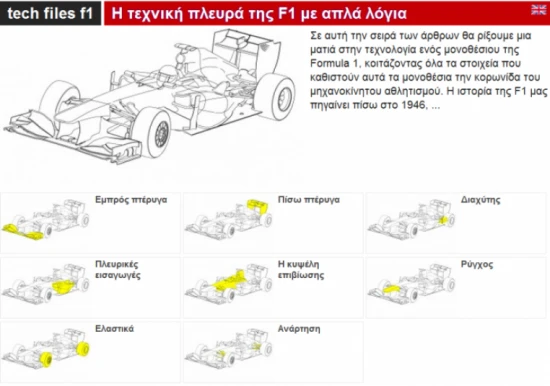 tech files f1

Η τεχνική πλευρά της F1 με απλά λόγια

Σε αυτή την σειρά των άρθρων θα ρίξουμε μια ματιά στην τεχνολογία ενός μονοθέσιου της Formula 1, κοιτάζοντας όλα τα στοιχεία που καθιστούν αυτά τα μονοθέσια την κορωνίδα του μηχανοκίνητου αθλητισμού. Η ιστορία της F1 μας πηγαίνει πίσω στο 1946, ...

Εμπρός πτέρυγα

Πίσω πτέρυγα

Διαχύτης

Πλευρικές εισαγωγές

Η κυψέλη επιβίωσης

Ρύγχος

Ελαστικά

Ανάρτηση